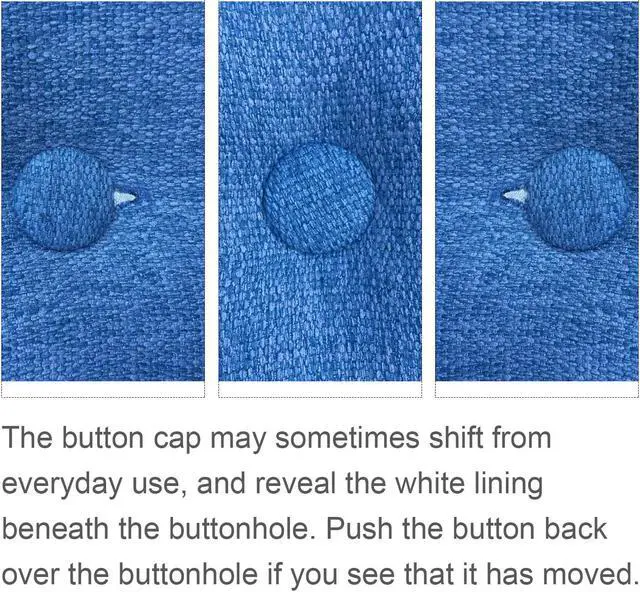 The button cap may sometimes shift from everyday use, and reveal the white lining beneath the buttonhole. Push the button back over the buttonhole if you see that it has moved.