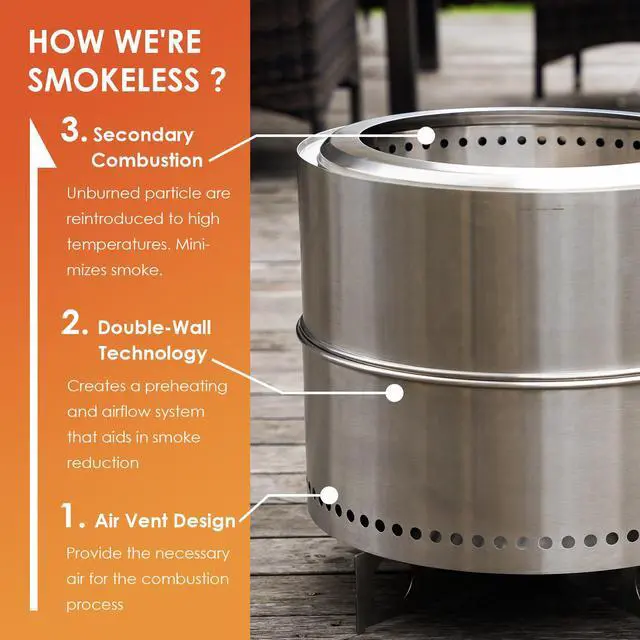 HOW WE'RE SMOKELESS ?

3. Secondary Combustion

Unburned particle are reintroduced to high temperatures. Minimizes smoke.

2. Double-Wall Technology

Creates a preheating and airflow system that aids in smoke reduction

1. Air Vent Design

Provide the necessary air for the combustion process