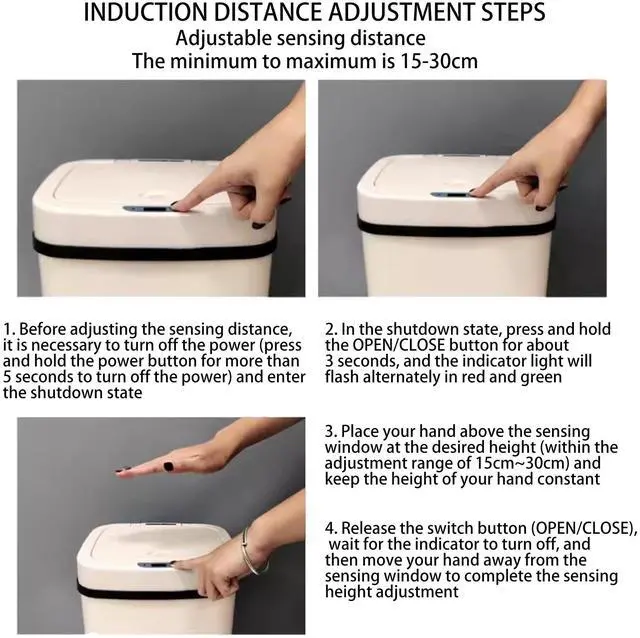 INDUCTION DISTANCE ADJUSTMENT STEPS
Adjustable sensing distance
The minimum to maximum is 15-30cm

1. Before adjusting the sensing distance, it is necessary to turn off the power (press and hold the power button for more than 5 seconds to turn off the power) and enter the shutdown state

2. In the shutdown state, press and hold the OPEN/CLOSE button for about 3 seconds, and the indicator light will flash alternately in red and green

3. Place your hand above the sensing window at the desired height (within the adjustment range of 15cm~30cm) and keep the height of your hand constant

4. Release the switch button (OPEN/CLOSE), wait for the indicator to turn off, and then move your hand away from the sensing window to complete the sensing height adjustment