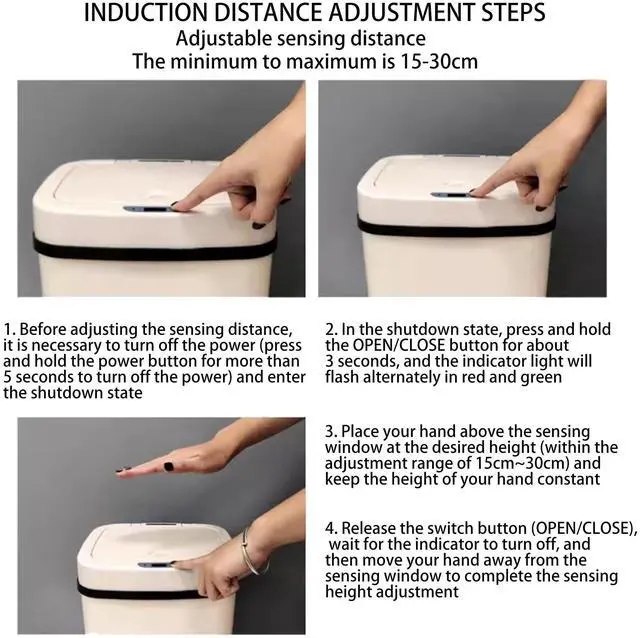 INDUCTION DISTANCE ADJUSTMENT STEPS
Adjustable sensing distance
The minimum to maximum is 15-30cm

1. Before adjusting the sensing distance, it is necessary to turn off the power (press and hold the power button for more than 5 seconds to turn off the power) and enter the shutdown state

2. In the shutdown state, press and hold the OPEN/CLOSE button for about 3 seconds, and the indicator light will flash alternately in red and green

3. Place your hand above the sensing window at the desired height (within the adjustment range of 15cm~30cm) and keep the height of your hand constant

4. Release the switch button (OPEN/CLOSE), wait for the indicator to turn off, and then move your hand away from the sensing window to complete the sensing height adjustment