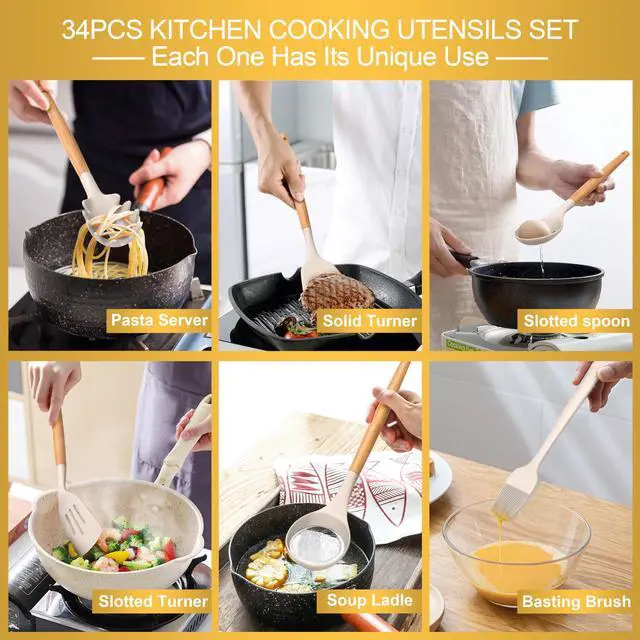 34PCS KITCHEN COOKING UTENSILS SET
—— Each One Has Its Unique Use ——

Pasta Server

Solid Turner

Slotted spoon

Slotted Turner

Soup Ladle

Basting Brush