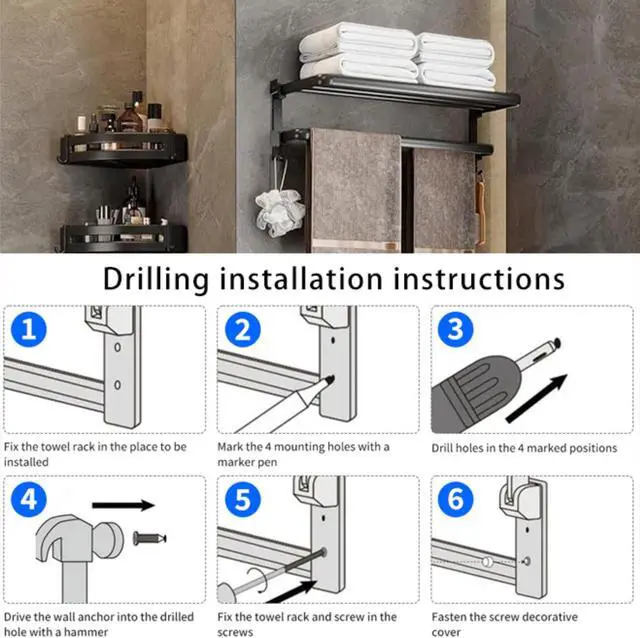 Drilling installation instructions

1

Fix the towel rack in the place to be installed

2

Mark the 4 mounting holes with a marker pen

3

Drill holes in the 4 marked positions

4

Drive the wall anchor into the drilled hole with a hammer

5

Fix the towel rack and screw in the screws

6

Fasten the screw decorative cover