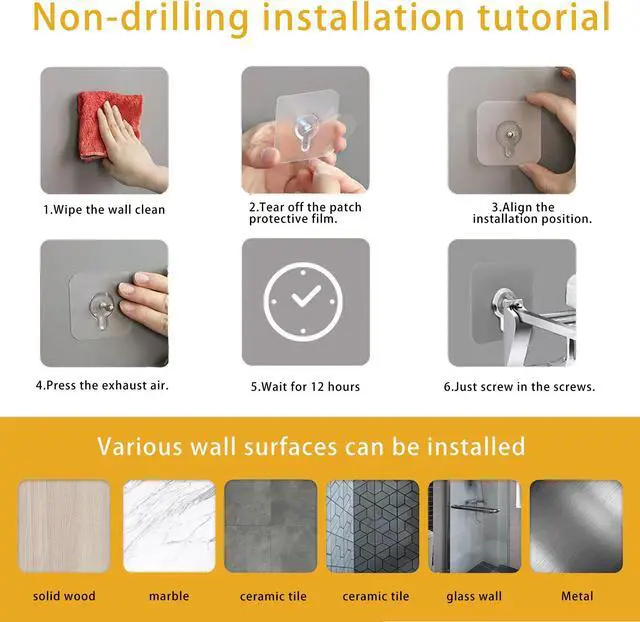 Non-drilling installation tutorial

1.Wipe the wall clean

2.Tear off the patch protective film.

3.Align the installation position.

4.Press the exhaust air.

5.Wait for 12 hours

6.Just screw in the screws.

Various wall surfaces can be installed

solid wood

marble

ceramic tile

ceramic tile

glass wall

Metal