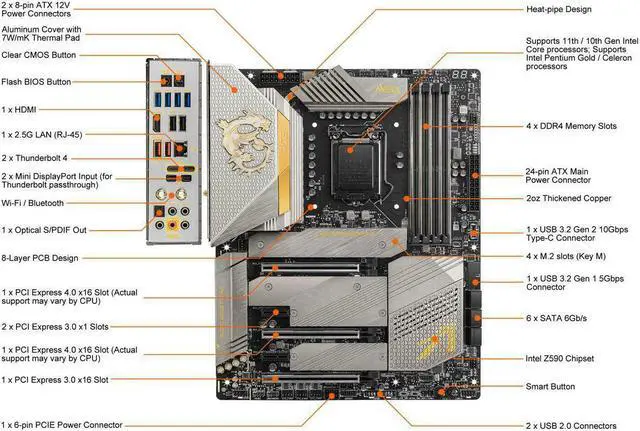 2 x 8-pin ATX 12V Power Connectors
Aluminum Cover with 7W/mK Thermal Pad
Clear CMOS Button
Flash BIOS Button
1 x HDMI
1 x 2.5G LAN (RJ-45)
2 x Thunderbolt 4
2 x Mini DisplayPort Input (for Thunderbolt passthrough)
Wi-Fi / Bluetooth
1 x Optical S/PDIF Out
8-Layer PCB Design
1 x PCI Express 4.0 x16 Slot (Actual support may vary by CPU)
2 x PCI Express 3.0 x1 Slots
1 x PCI Express 4.0 x16 Slot (Actual support may vary by CPU)
1 x PCI Express 3.0 x16 Slot
1 x 6-pin PCIE Power Connector
Heat-pipe Design
Supports 11th / 10th Gen Intel Core processors; Supports Intel Pentium Gold / Celeron processors
4 x DDR4 Memory Slots
24-pin ATX Main Power Connector
2oz Thickened Copper
1 x USB 3.2 Gen 2 10Gbps Type-C Connector
4 x M.2 slots (Key M)
1 x USB 3.2 Gen 1 5Gbps Connector
6 x SATA 6Gb/s
Intel Z590 Chipset
Smart Button
2 x USB 2.0 Connectors