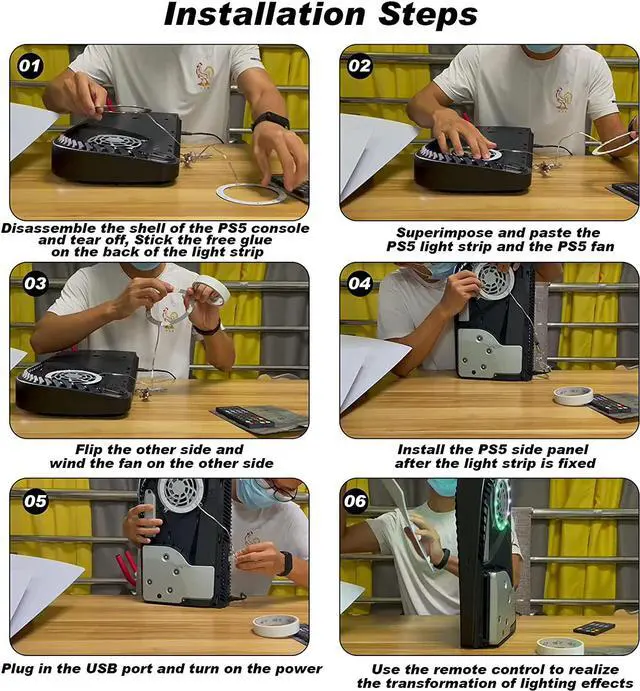 Installation Steps

01

Disassemble the shell of the PS5 console and tear off, Stick the free glue on the back of the light strip

02

Superimpose and paste the PS5 light strip and the PS5 fan

03

Flip the other side and wind the fan on the other side

04

Install the PS5 side panel after the light strip is fixed

05

Plug in the USB port and turn on the power

06

Use the remote control to realize the transformation of lighting effects