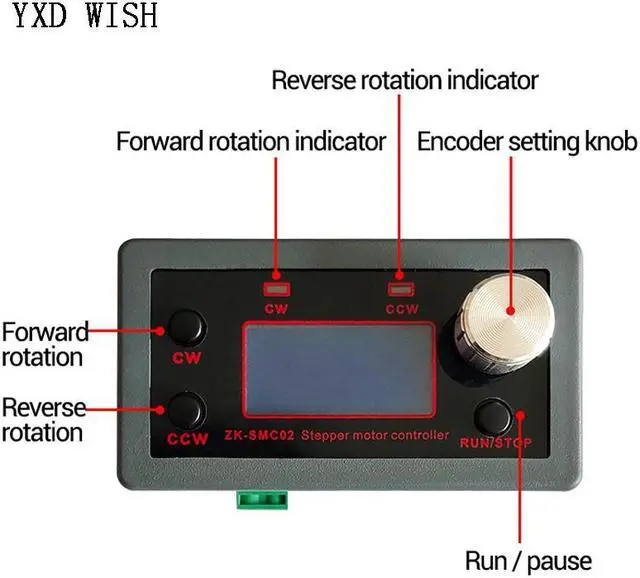 YXD WISH

Reverse rotation indicator

Forward rotation indicator

Encoder setting knob

CW

CCW

Forward rotation

CW

Reverse rotation

CCW

ZK-SMC02 Stepper motor controller

RUN/STOP

Run / pause