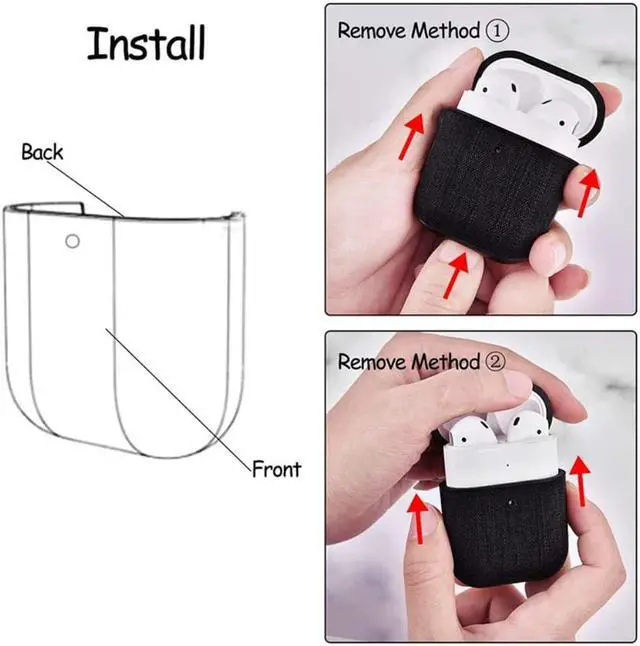 Install

Back

Front

Remove Method ①

Remove Method ②