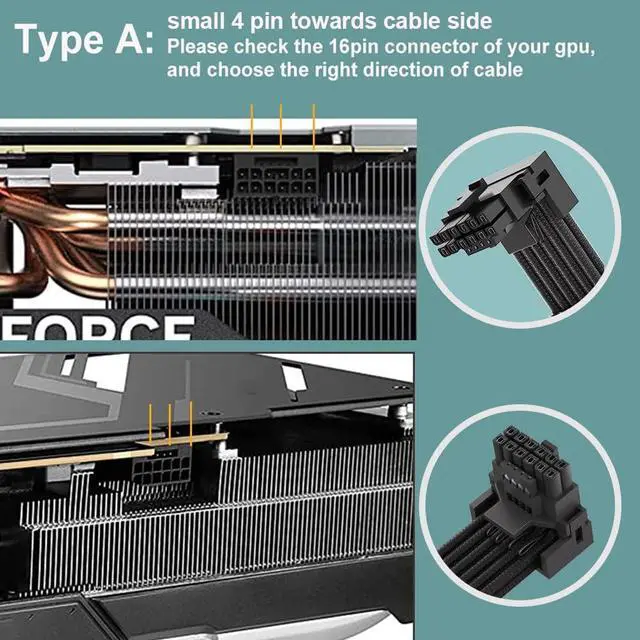 Type A: small 4 pin towards cable side
Please check the 16pin connector of your gpu, and choose the right direction of cable

FORCE