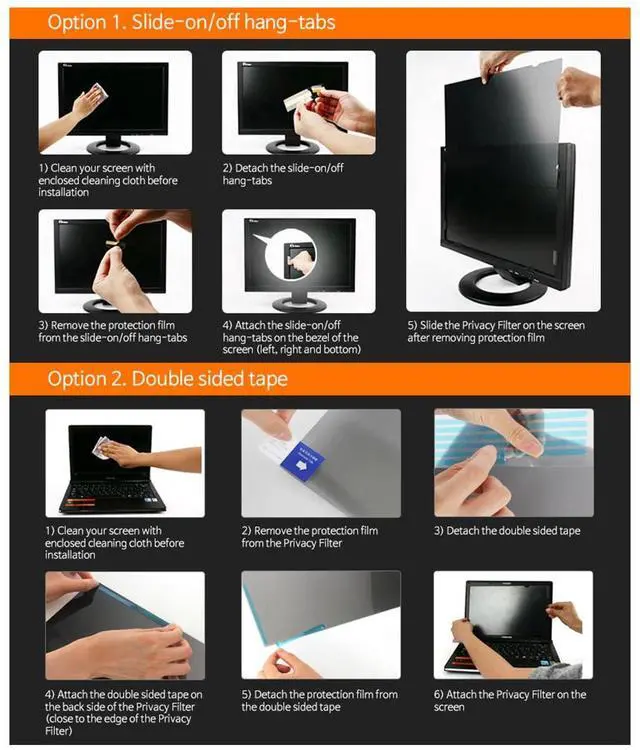 Option 1. Slide-on/off hang-tabs

1) Clean your screen with enclosed cleaning cloth before installation

2) Detach the slide-on/off hang-tabs

3) Remove the protection film from the slide-on/off hang-tabs

4) Attach the slide-on/off hang-tabs on the bezel of the screen (left, right and bottom)

5) Slide the Privacy Filter on the screen after removing protection film

Option 2. Double sided tape

1) Clean your screen with enclosed cleaning cloth before installation

2) Remove the protection film from the Privacy Filter

3) Detach the double sided tape

4) Attach the double sided tape on the back side of the Privacy Filter (close to the edge of the Privacy Filter)

5) Detach the protection film from the double sided tape

6) Attach the Privacy Filter on the screen