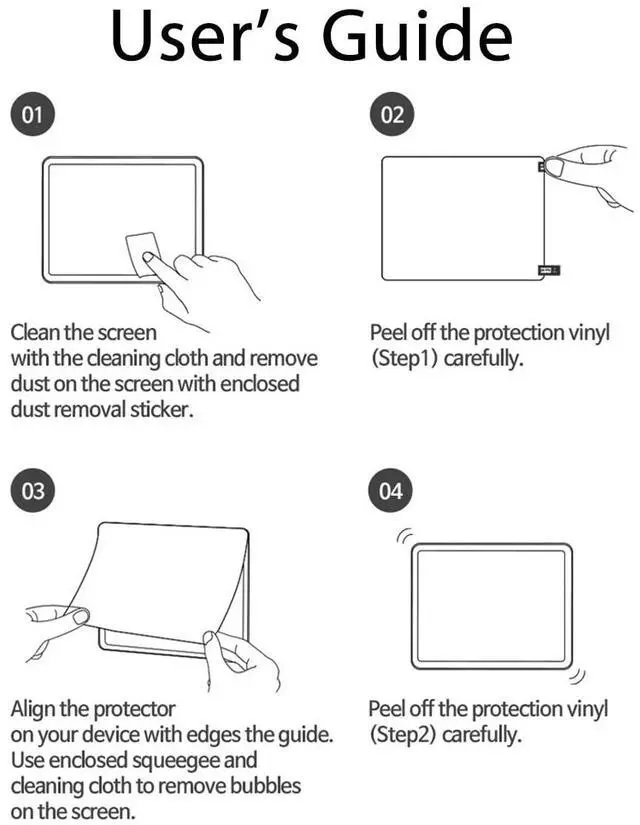 User's Guide

01

Clean the screen
with the cleaning cloth and remove dust on the screen with enclosed dust removal sticker.

02

Peel off the protection vinyl (Step1) carefully.

03

Align the protector
on your device with edges the guide. Use enclosed squeegee and cleaning cloth to remove bubbles on the screen.

04

Peel off the protection vinyl (Step2) carefully.