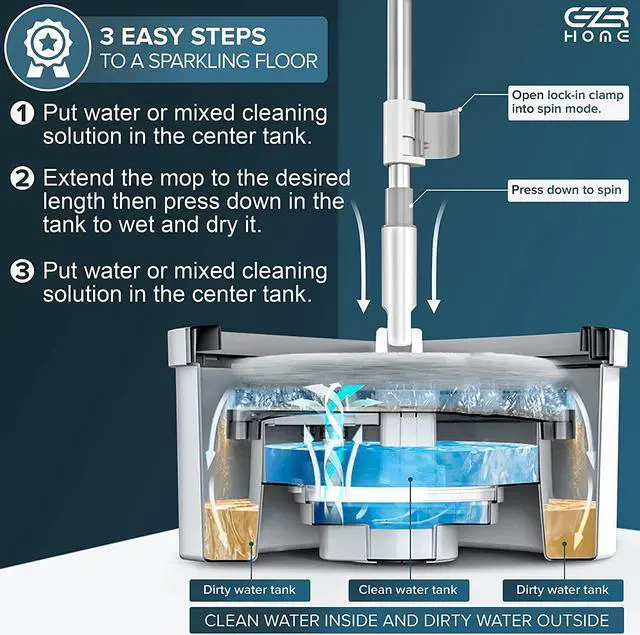 3 EASY STEPS
TO A SPARKLING FLOOR

EZR
HOME

1 Put water or mixed cleaning solution in the center tank.

2 Extend the mop to the desired length then press down in the tank to wet and dry it.

3 Put water or mixed cleaning solution in the center tank.

Open lock-in clamp into spin mode.

Press down to spin

Dirty water tank

Clean water tank

Dirty water tank

CLEAN WATER INSIDE AND DIRTY WATER OUTSIDE