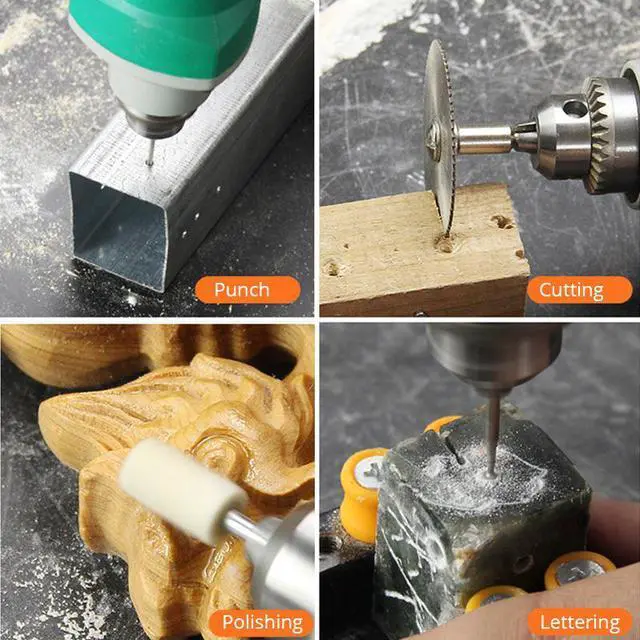 Punch

Cutting

Polishing

Lettering