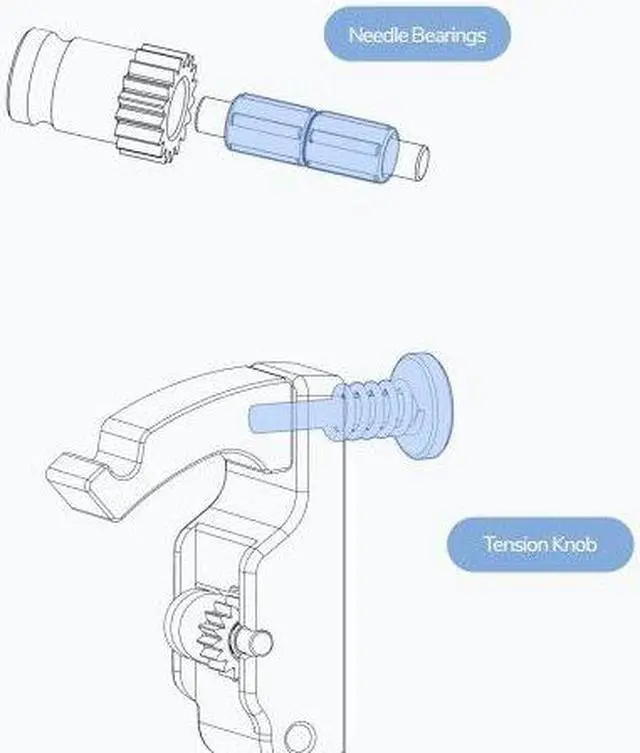 Needle Bearings

Tension Knob