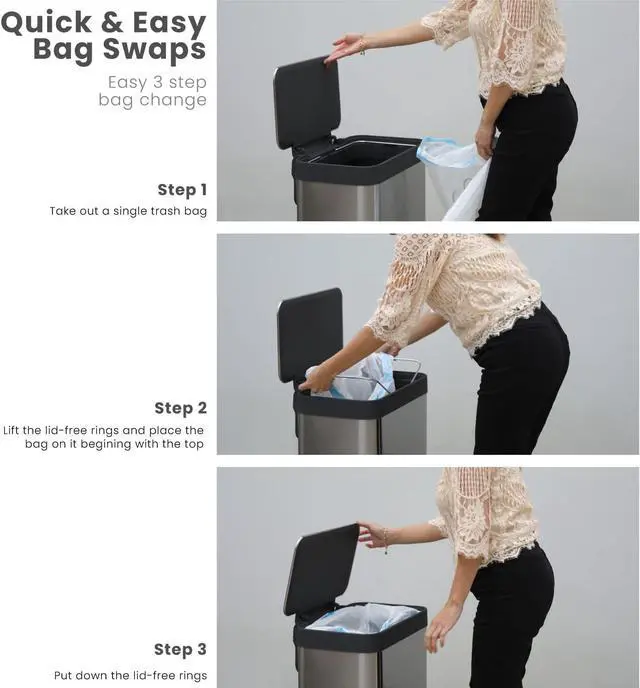 Quick & Easy Bag Swaps

Easy 3 step bag change

Step 1

Take out a single trash bag

Step 2

Lift the lid-free rings and place the bag on it begining with the top

Step 3

Put down the lid-free rings