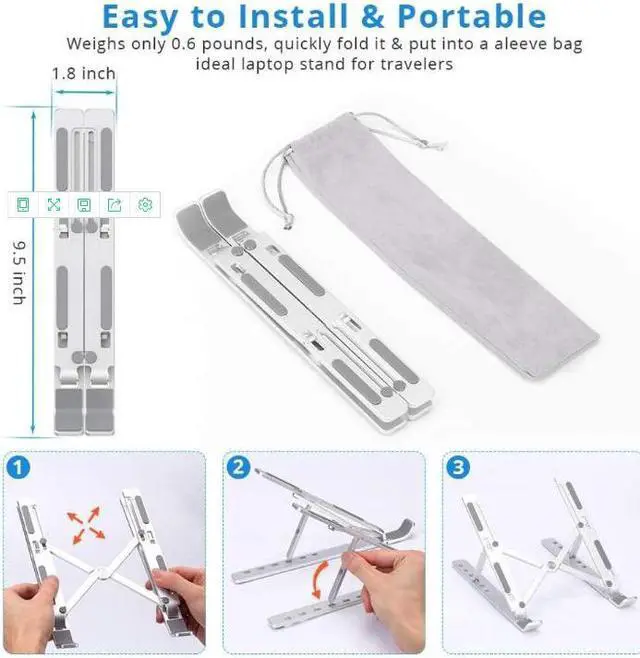 Easy to Install & Portable

Weighs only 0.6 pounds, quickly fold it & put into a aleeve bag ideal laptop stand for travelers

1.8 inch

9.5 inch

1

2

3