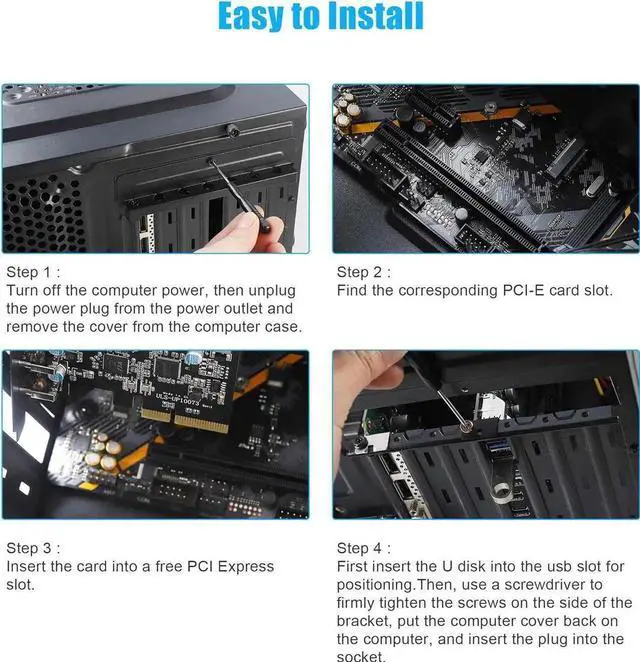 Easy to Install

Step 1 :
Turn off the computer power, then unplug the power plug from the power outlet and remove the cover from the computer case.

Step 2 :
Find the corresponding PCI-E card slot.

ULS-UP10073

Step 3 :
Insert the card into a free PCI Express slot.

Step 4 :
First insert the U disk into the usb slot for positioning.Then, use a screwdriver to firmly tighten the screws on the side of the bracket, put the computer cover back on the computer, and insert the plug into the socket.