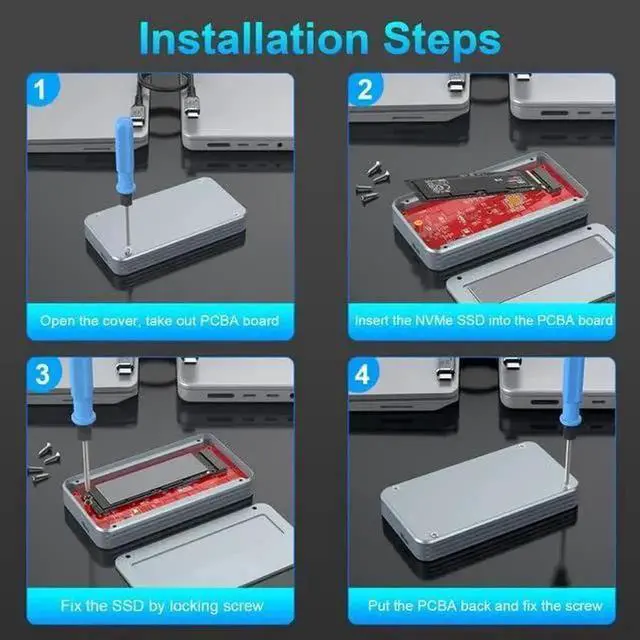 Installation Steps

1

Open the cover, take out PCBA board

2

Insert the NVMe SSD into the PCBA board

3

Fix the SSD by locking screw

4

Put the PCBA back and fix the screw