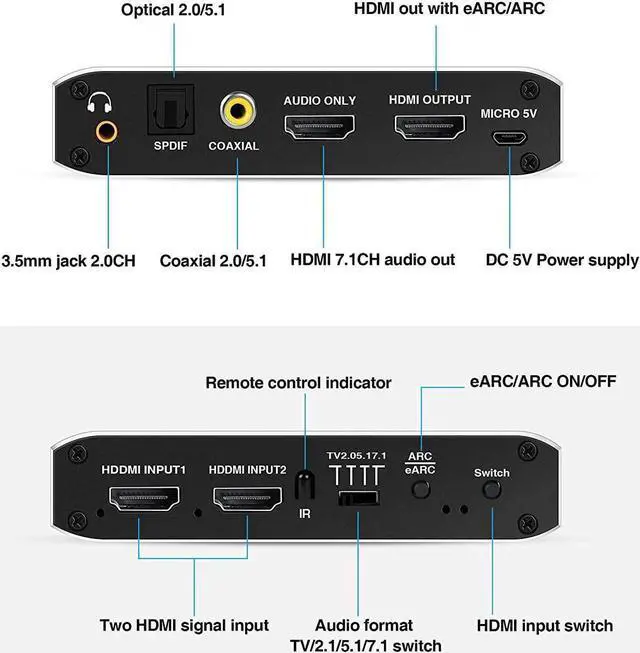 Optical 2.0/5.1

HDMI out with eARC/ARC

SPDIF

COAXIAL

AUDIO ONLY

HDMI OUTPUT

MICRO 5V

3.5mm jack 2.0CH

Coaxial 2.0/5.1

HDMI 7.1CH audio out

DC 5V Power supply

Remote control indicator

eARC/ARC ON/OFF

HDDMI INPUT1

HDDMI INPUT2

IR

TV2.05.17.1

ARC
eARC

Switch

Two HDMI signal input

Audio format
TV/2.1/5.1/7.1 switch

HDMI input switch