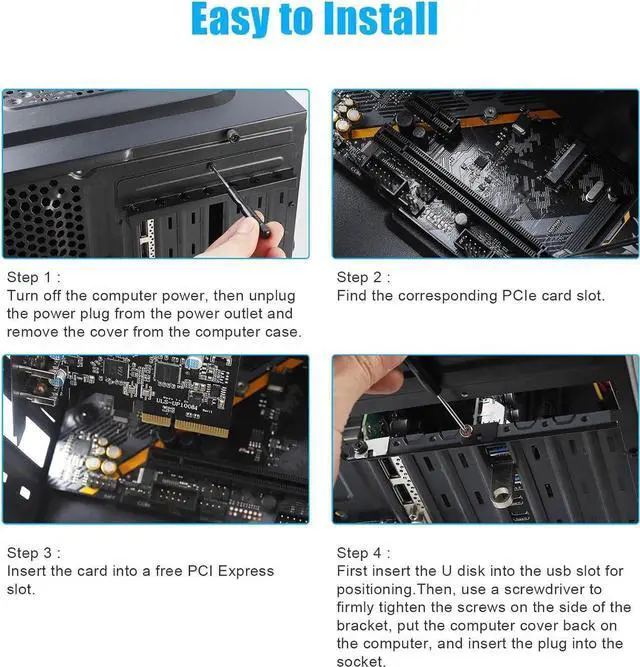 Easy to Install

Step 1 :
Turn off the computer power, then unplug the power plug from the power outlet and remove the cover from the computer case.

Step 2 :
Find the corresponding PCIe card slot.

ULS-UP10084

Step 3 :
Insert the card into a free PCI Express slot.

Step 4 :
First insert the U disk into the usb slot for positioning.Then, use a screwdriver to firmly tighten the screws on the side of the bracket, put the computer cover back on the computer, and insert the plug into the socket.