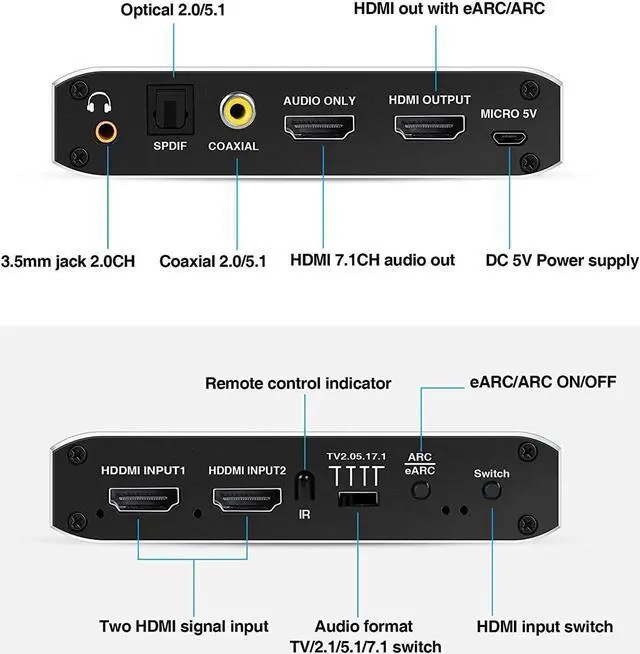 Optical 2.0/5.1

HDMI out with eARC/ARC

SPDIF

COAXIAL

AUDIO ONLY

HDMI OUTPUT

MICRO 5V

3.5mm jack 2.0CH

Coaxial 2.0/5.1

HDMI 7.1CH audio out

DC 5V Power supply

Remote control indicator

eARC/ARC ON/OFF

HDDMI INPUT1

HDDMI INPUT2

IR

TV2.05.17.1

ARC
eARC

Switch

Two HDMI signal input

Audio format
TV/2.1/5.1/7.1 switch

HDMI input switch