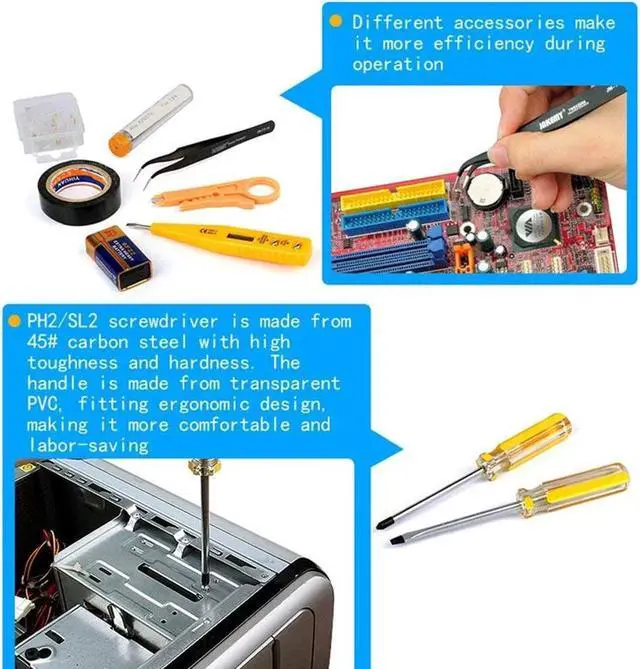 Different accessories make it more efficiency during operation

JAKEMY

PH2/SL2 screwdriver is made from 45# carbon steel with high toughness and hardness. The handle is made from transparent PVC, fitting ergonomic design, making it more comfortable and labor-saving