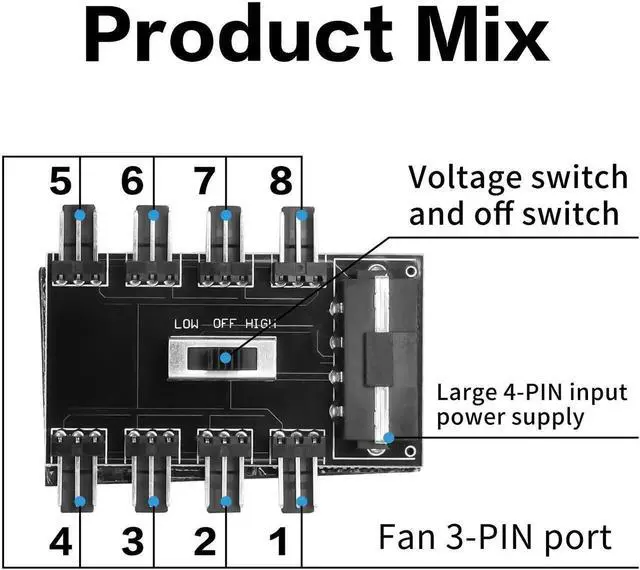 Product Mix

5 6 7 8

Voltage switch and off switch

LOW OFF HIGH

Large 4-PIN input power supply

4 3 2 1

Fan 3-PIN port