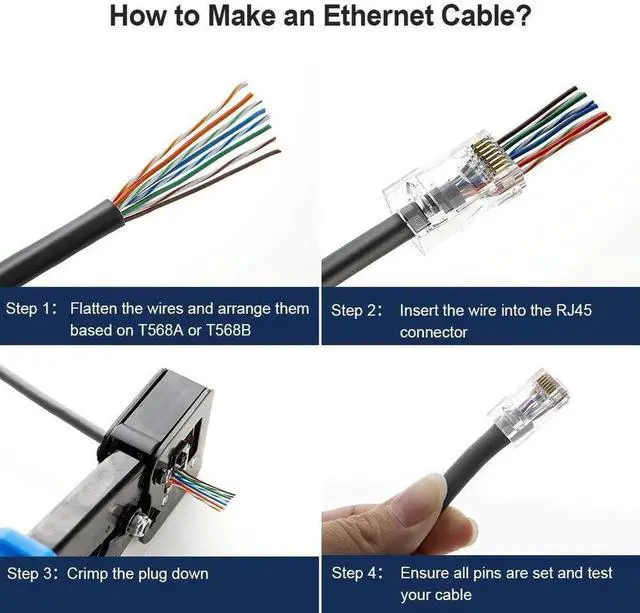 How to Make an Ethernet Cable?

Step 1: Flatten the wires and arrange them based on T568A or T568B

Step 2: Insert the wire into the RJ45 connector

Step 3: Crimp the plug down

Step 4: Ensure all pins are set and test your cable