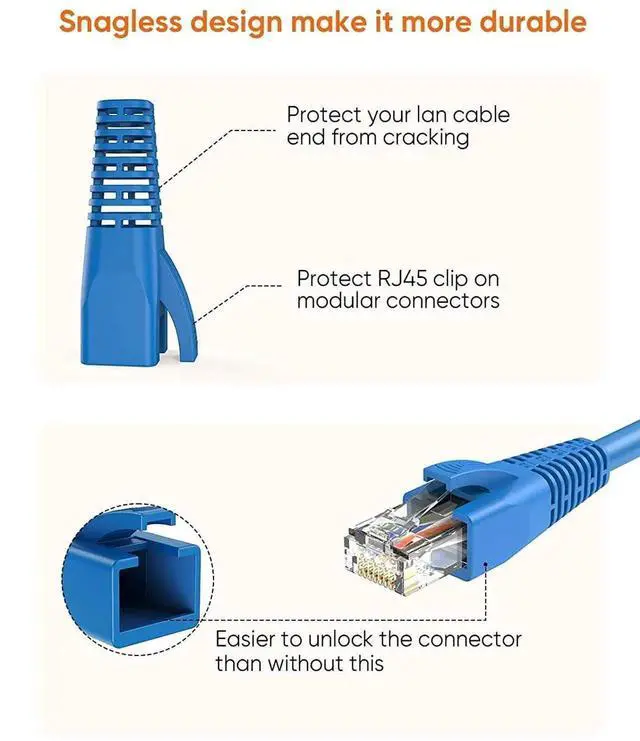 Snagless design make it more durable

Protect your lan cable end from cracking

Protect RJ45 clip on modular connectors

Easier to unlock the connector than without this