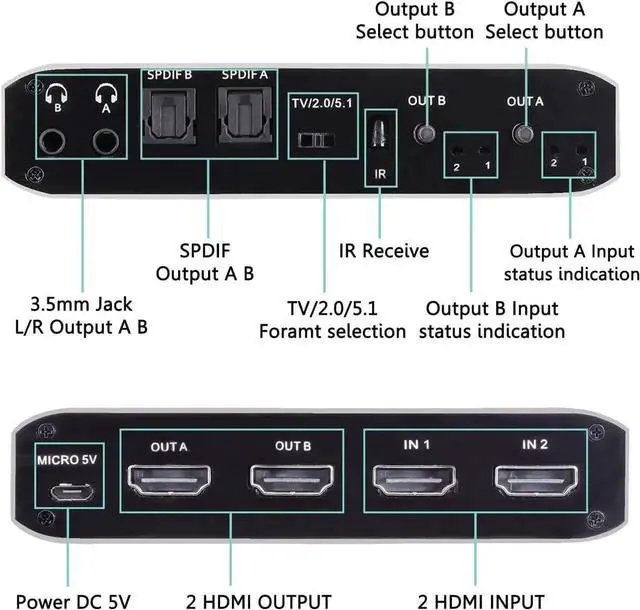 Output B Select button

Output A Select button

B A

SPDIF B SPDIF A

TV/2.0/5.1

IR

OUT B

2 1

OUT A

2 1

SPDIF Output A B

IR Receive

Output A Input status indication

3.5mm Jack L/R Output A B

TV/2.0/5.1 Foramt selection

Output B Input status indication

MICRO 5V

OUT A

OUT B

IN 1

IN 2

Power DC 5V

2 HDMI OUTPUT

2 HDMI INPUT