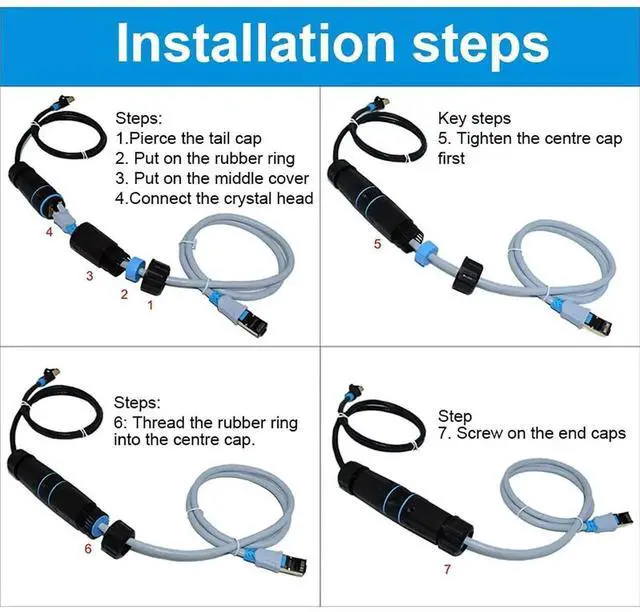 Installation steps

Steps:
1.Pierce the tail cap
2. Put on the rubber ring
3. Put on the middle cover
4.Connect the crystal head

4
3
2
1

Key steps
5. Tighten the centre cap first

5

Steps:
6: Thread the rubber ring into the centre cap.

6

Step
7. Screw on the end caps

7