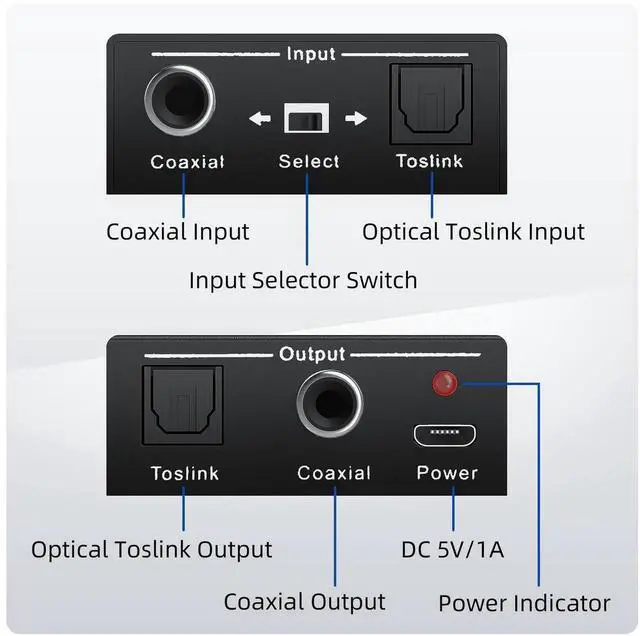 Input

Coaxial

Select

Toslink

Coaxial Input

Optical Toslink Input

Input Selector Switch

Output

Toslink

Coaxial

Power

Optical Toslink Output

DC 5V/1A

Coaxial Output

Power Indicator