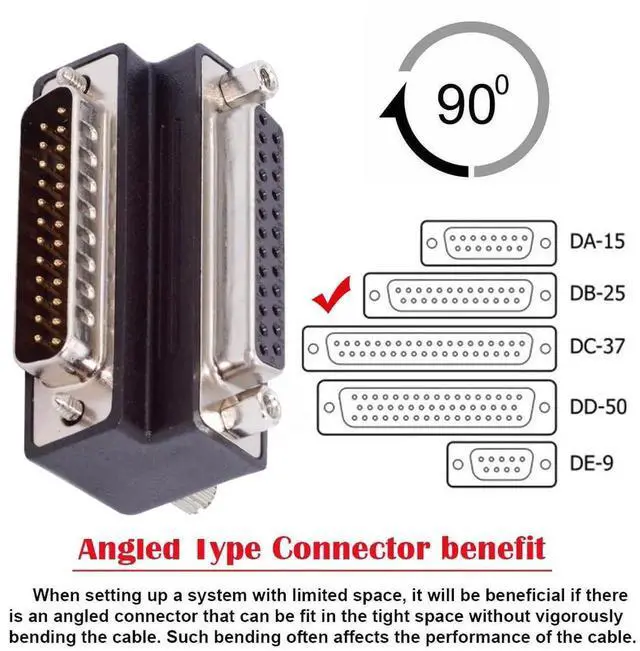 $90^0$

DA-15

DB-25

DC-37

DD-50

DE-9

Angled Type Connector benefit

When setting up a system with limited space, it will be beneficial if there is an angled connector that can be fit in the tight space without vigorously bending the cable. Such bending often affects the performance of the cable.