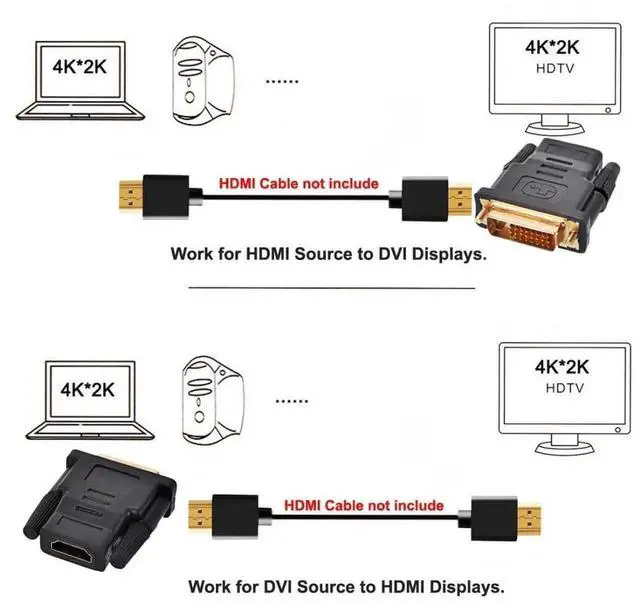 4K*2K

......

4K*2K
HDTV

HDMI Cable not include

Work for HDMI Source to DVI Displays.

4K*2K

......

4K*2K
HDTV

HDMI Cable not include

Work for DVI Source to HDMI Displays.