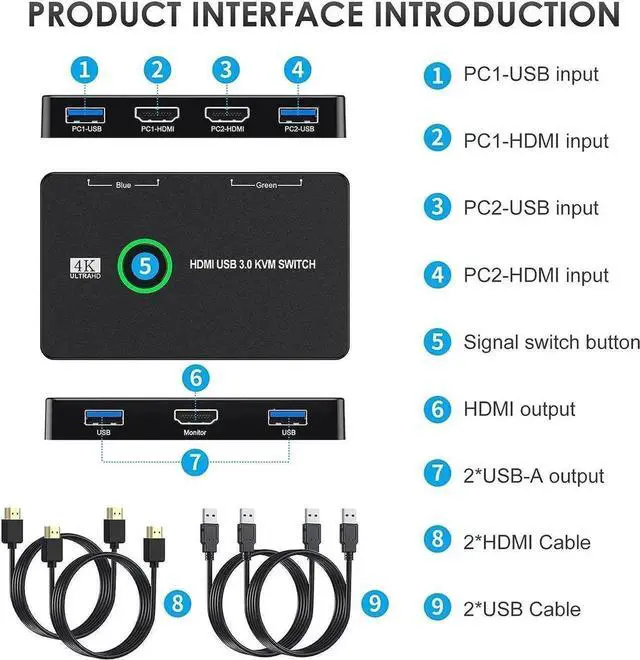 PRODUCT INTERFACE INTRODUCTION

1 2 3 4

PC1-USB PC1-HDMI PC2-HDMI PC2-USB

Blue Green

4K ULTRAHD

5

HDMI USB 3.0 KVM SWITCH

6

USB Monitor USB

7

8

9

1 PC1-USB input

2 PC1-HDMI input

3 PC2-USB input

4 PC2-HDMI input

5 Signal switch button

6 HDMI output

7 2*USB-A output

8 2*HDMI Cable

9 2*USB Cable