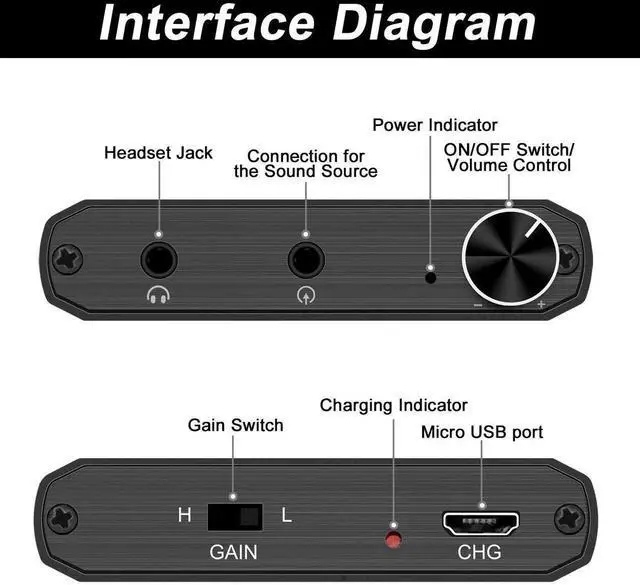 Interface Diagram

Headset Jack

Connection for the Sound Source

Power Indicator

ON/OFF Switch/ Volume Control

−

+

Gain Switch

Charging Indicator

Micro USB port

H

L

GAIN

CHG