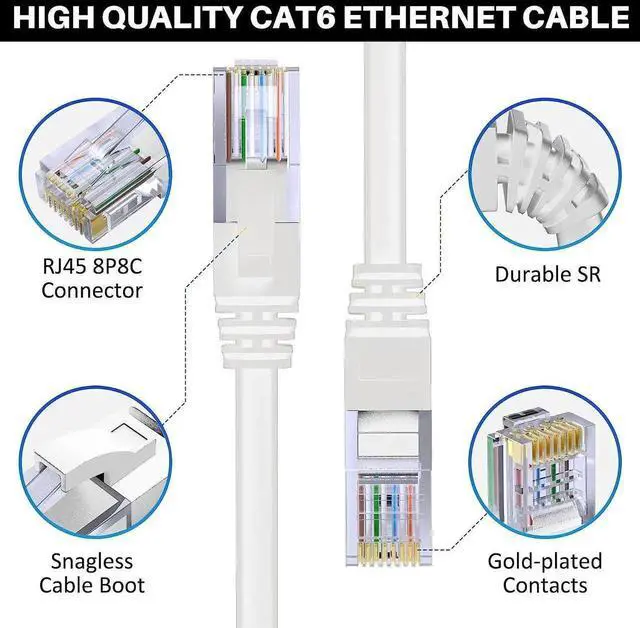 HIGH QUALITY CAT6 ETHERNET CABLE

RJ45 8P8C Connector

Durable SR

Snagless Cable Boot

Gold-plated Contacts