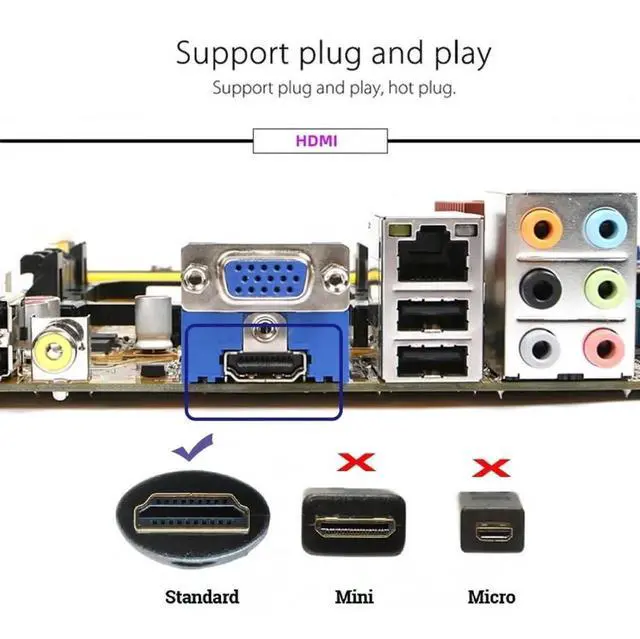 Support plug and play

Support plug and play, hot plug.

HDMI

Standard

Mini

Micro