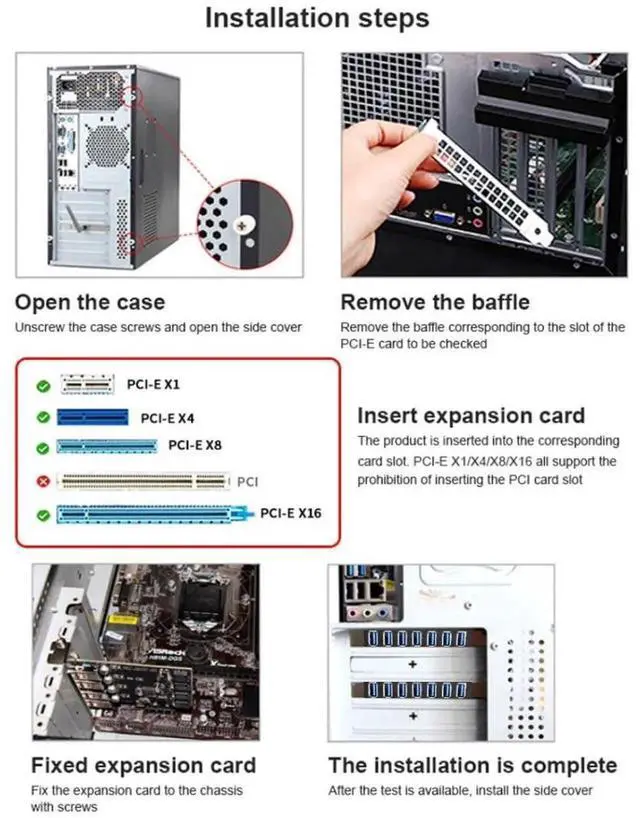 Installation steps

Open the case
Unscrew the case screws and open the side cover

Remove the baffle
Remove the baffle corresponding to the slot of the PCI-E card to be checked

PCI-E X1
PCI-E X4
PCI-E X8
PCI
PCI-E X16

Insert expansion card
The product is inserted into the corresponding card slot. PCI-E X1/X4/X8/X16 all support the prohibition of inserting the PCI card slot

ASRock

Fixed expansion card
Fix the expansion card to the chassis with screws

The installation is complete
After the test is available, install the side cover