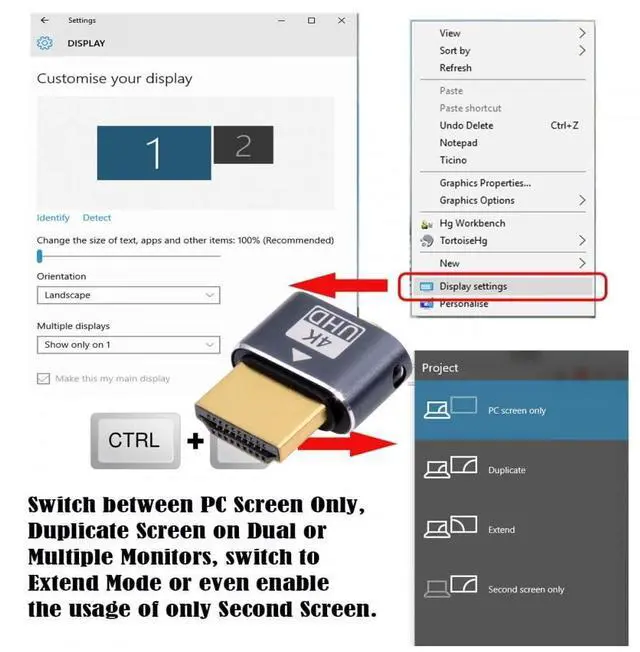 Settings

DISPLAY

Customise your display

1

2

Identify Detect

Change the size of text, apps and other items: 100% (Recommended)

Orientation

Landscape

Multiple displays

Show only on 1

Make this my main display

View
Sort by
Refresh
Paste
Paste shortcut
Undo Delete Ctrl+Z
Notepad
Ticino
Graphics Properties...
Graphics Options
Hg Workbench
TortoiseHg
New
Display settings
Personalise

4K UHD

CTRL +

Project

PC screen only

Duplicate

Extend

Second screen only

Switch between PC Screen Only, Duplicate Screen on Dual or Multiple Monitors, switch to Extend Mode or even enable the usage of only Second Screen.