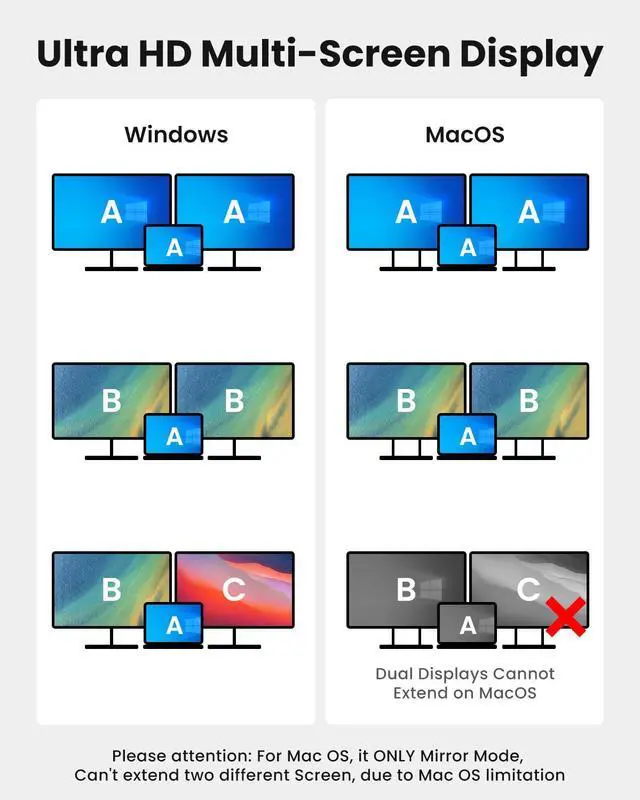 Ultra HD Multi-Screen Display

Windows

A A A

B B A

B C A

MacOS

A A A

B B A

B C A

Dual Displays Cannot Extend on MacOS

Please attention: For Mac OS, it ONLY Mirror Mode, Can't extend two different Screen, due to Mac OS limitation