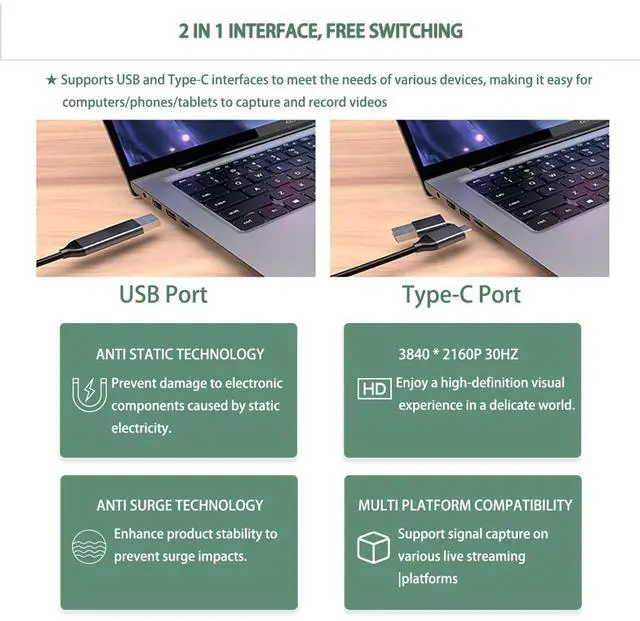 2 IN 1 INTERFACE, FREE SWITCHING

★ Supports USB and Type-C interfaces to meet the needs of various devices, making it easy for computers/phones/tablets to capture and record videos

USB Port

Type-C Port

ANTI STATIC TECHNOLOGY

Prevent damage to electronic components caused by static electricity.

3840 * 2160P 30HZ

HD Enjoy a high-definition visual experience in a delicate world.

ANTI SURGE TECHNOLOGY

Enhance product stability to prevent surge impacts.

MULTI PLATFORM COMPATIBILITY

Support signal capture on various live streaming |platforms