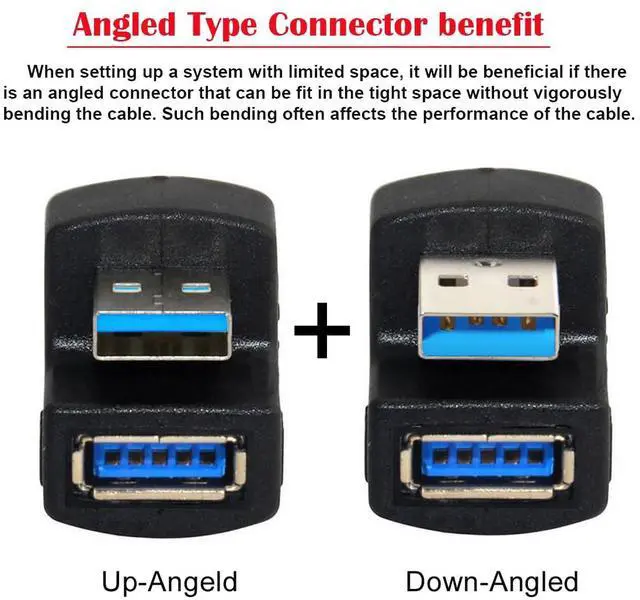 Angled Type Connector benefit

When setting up a system with limited space, it will be beneficial if there is an angled connector that can be fit in the tight space without vigorously bending the cable. Such bending often affects the performance of the cable.

+

Up-Angeld

Down-Angled