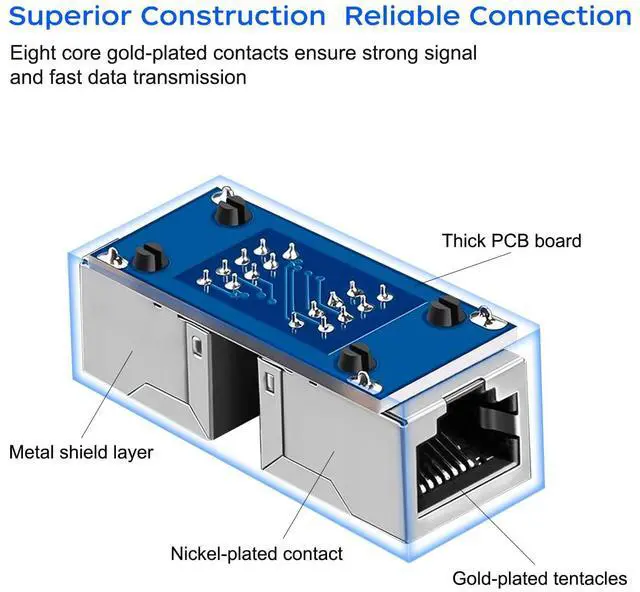 Superior Construction Reliable Connection

Eight core gold-plated contacts ensure strong signal and fast data transmission

Thick PCB board

Metal shield layer

Nickel-plated contact

Gold-plated tentacles