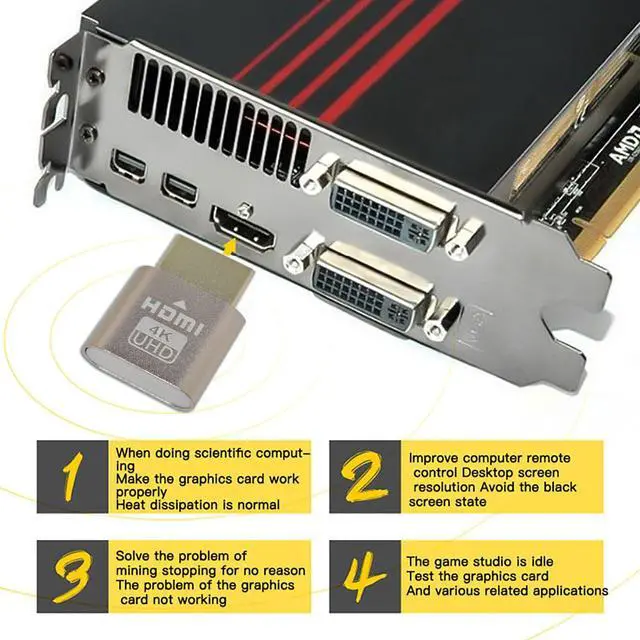 AMD

HDMI
4K
UHD

1
When doing scientific computing
Make the graphics card work properly
Heat dissipation is normal

2
Improve computer remote control Desktop screen resolution Avoid the black screen state

3
Solve the problem of mining stopping for no reason
The problem of the graphics card not working

4
The game studio is idle
Test the graphics card
And various related applications