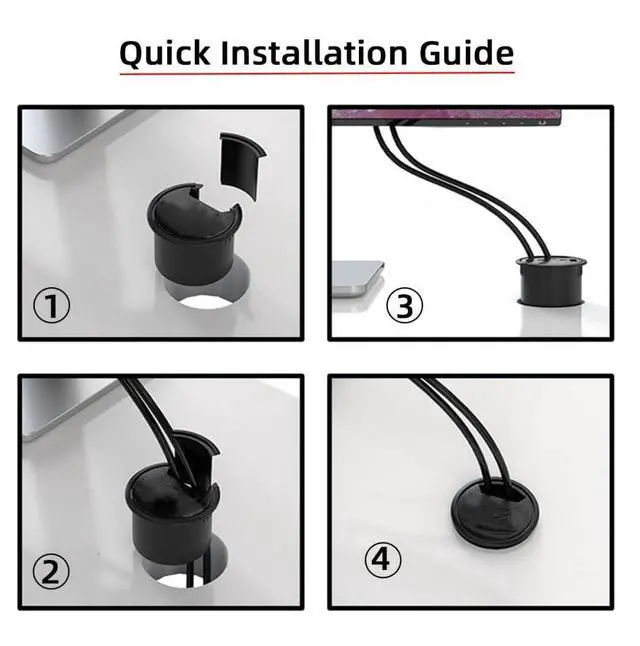 Quick Installation Guide

①

③

②

④