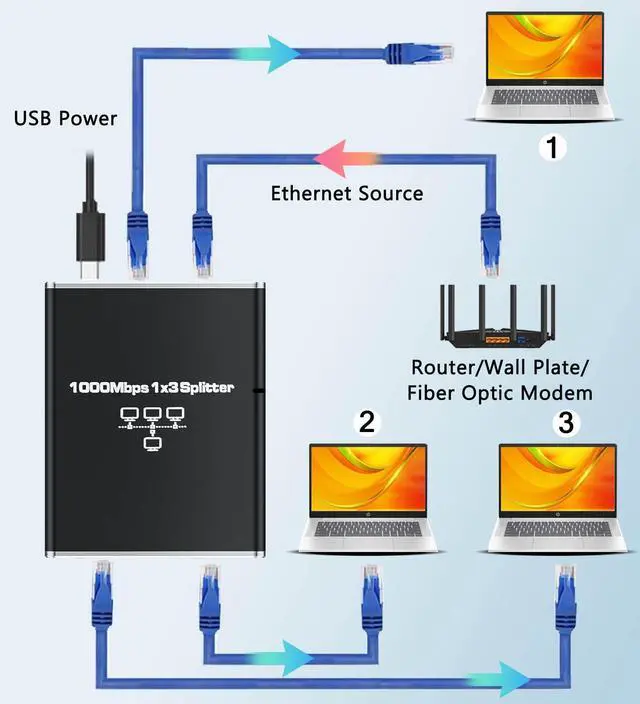 USB Power

1

Ethernet Source

1000Mbps 1x3 Splitter

Router/Wall Plate/
Fiber Optic Modem

2

3