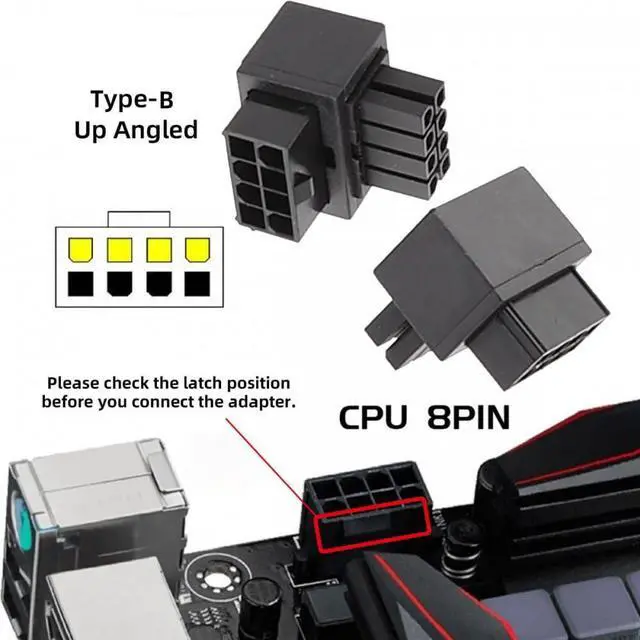 Type-B
Up Angled

Please check the latch position before you connect the adapter.

CPU 8PIN