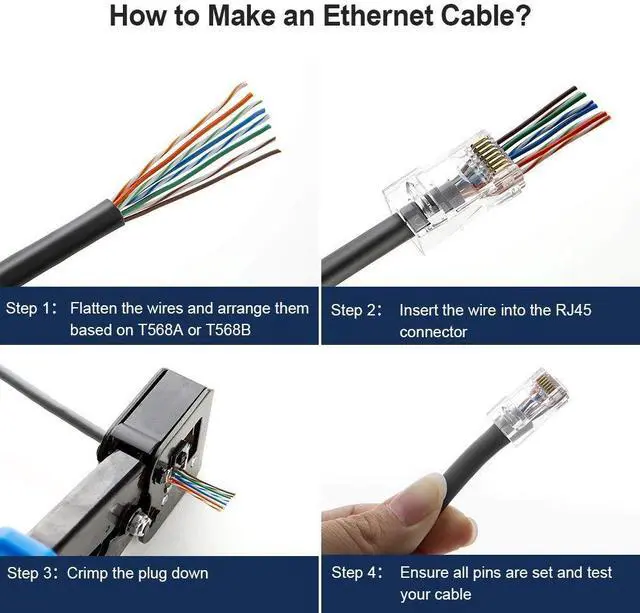 How to Make an Ethernet Cable?

Step 1: Flatten the wires and arrange them based on T568A or T568B

Step 2: Insert the wire into the RJ45 connector

Step 3: Crimp the plug down

Step 4: Ensure all pins are set and test your cable