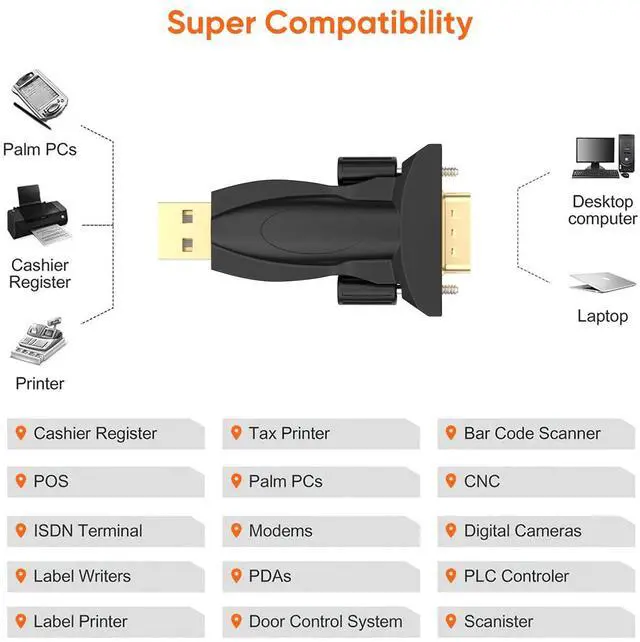 Super Compatibility

Palm PCs

Cashier Register

Printer

Desktop computer

Laptop

Cashier Register

Tax Printer

Bar Code Scanner

POS

Palm PCs

CNC

ISDN Terminal

Modems

Digital Cameras

Label Writers

PDAs

PLC Controler

Label Printer

Door Control System

Scanister