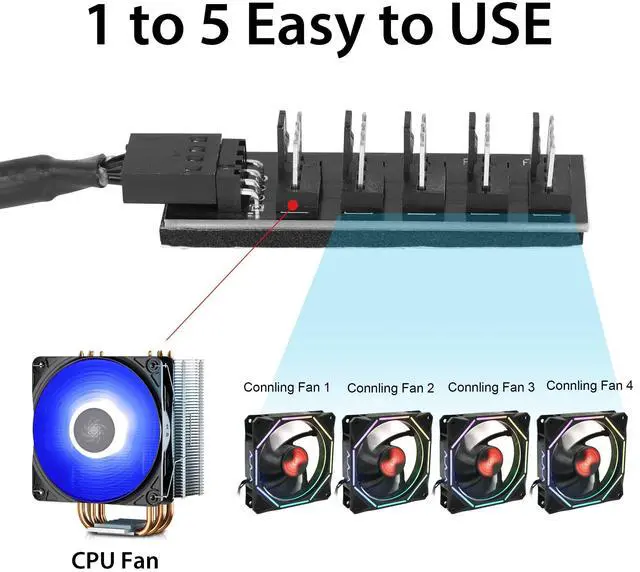 1 to 5 Easy to USE

Connling Fan 1 Connling Fan 2 Connling Fan 3 Connling Fan 4

CPU Fan